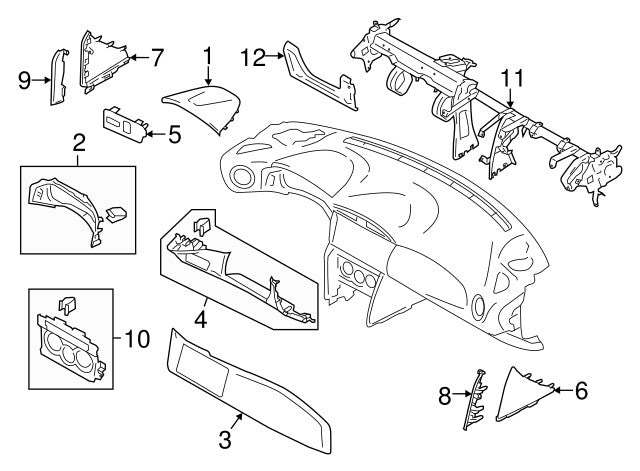 9
7
1
12
11
5
2
4
10
3
8
6