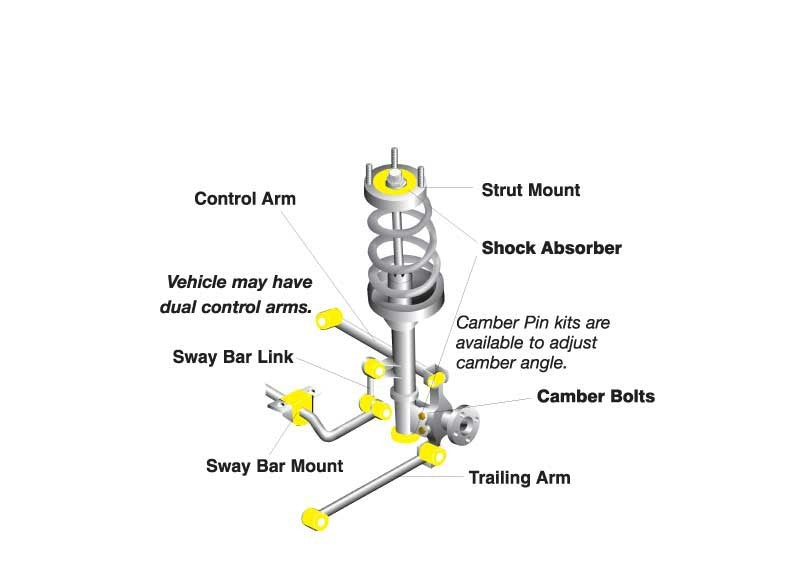 Control Arm

Strut Mount

Shock Absorber

Vehicle may have dual control arms.

Camber Pin kits are available to adjust camber angle.

Sway Bar Link

Camber Bolts

Sway Bar Mount

Trailing Arm